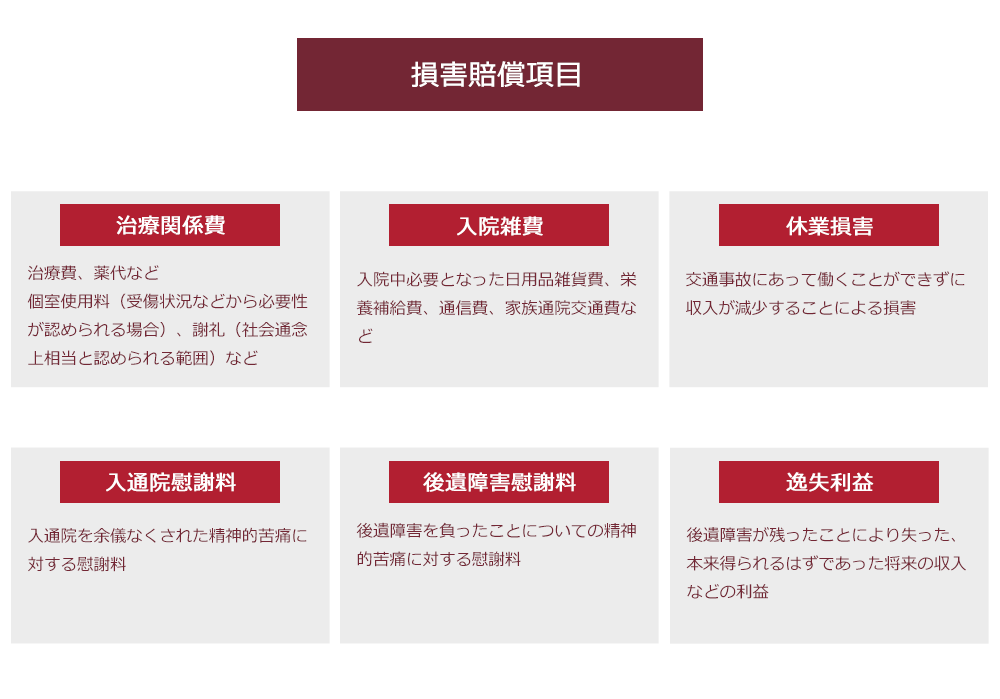 損害賠償項目

治療関係費

治療費、薬代など
個室使用料（受傷状況などから必要性が認められる場合）、謝礼（社会通念上相当と認められる範囲）など

入院雑費

入院中必要となった日用品雑貨費、栄養補給費、通信費、家族通院交通費など

休業損害

交通事故にあって働くことができずに収入が減少することによる損害

入通院慰謝料

入通院を余儀なくされた精神的苦痛に対する慰謝料

後遺障害慰謝料

後遺障害を負ったことについての精神的苦痛に対する慰謝料

逸失利益

後遺障害が残ったことにより失った、本来得られるはずであった将来の収入などの利益