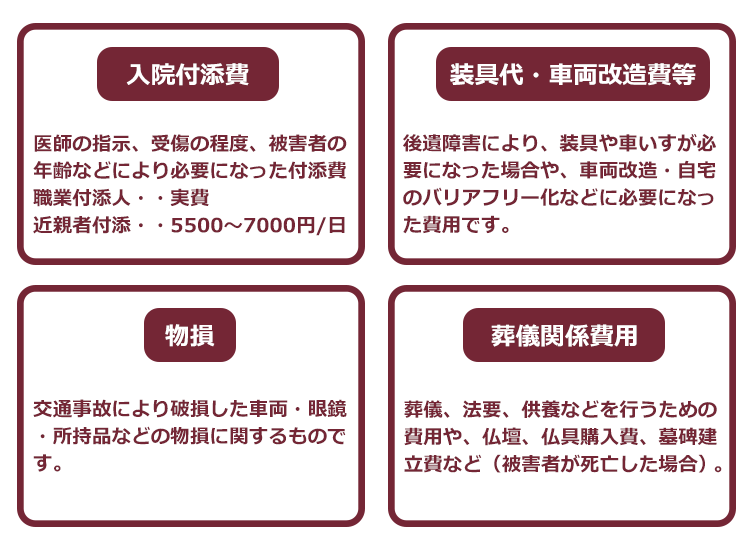 入院付添費

医師の指示、受傷の程度、被害者の年齢などにより必要になった付添費
職業付添人・・実費
近親者付添・・5500～7000円/日

装具代・車両改造費等

後遺障害により、装具や車いすが必要になった場合や、車両改造・自宅のバリアフリー化などに必要になった費用です。

物損

交通事故により破損した車両・眼鏡・所持品などの物損に関するものです。

葬儀関係費用

葬儀、法要、供養などを行うための費用や、仏壇、仏具購入費、墓碑建立費など（被害者が死亡した場合）。