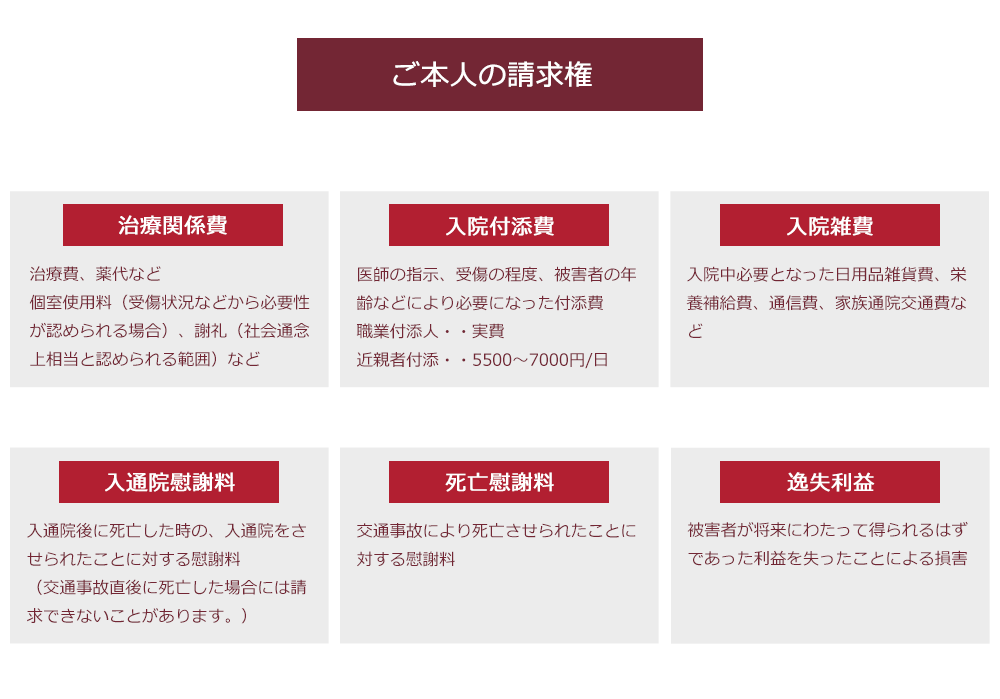 ご本人の請求権

治療関係費

治療費、薬代など
個室使用料（受傷状況などから必要性が認められる場合）、謝礼（社会通念上相当と認められる範囲）など

入院付添費

医師の指示、受傷の程度、被害者の年齢などにより必要になった付添費
職業付添人・・実費
近親者付添・・5500～7000円/日

入院雑費

入院中必要となった日用品雑貨費、栄養補給費、通信費、家族通院交通費など

入通院慰謝料

入通院後に死亡した時の、入通院をさせられたことに対する慰謝料
（交通事故直後に死亡した場合には請求できないことがあります。）

死亡慰謝料

交通事故により死亡させられたことに対する慰謝料

逸失利益

被害者が将来にわたって得られるはずであった利益を失ったことによる損害