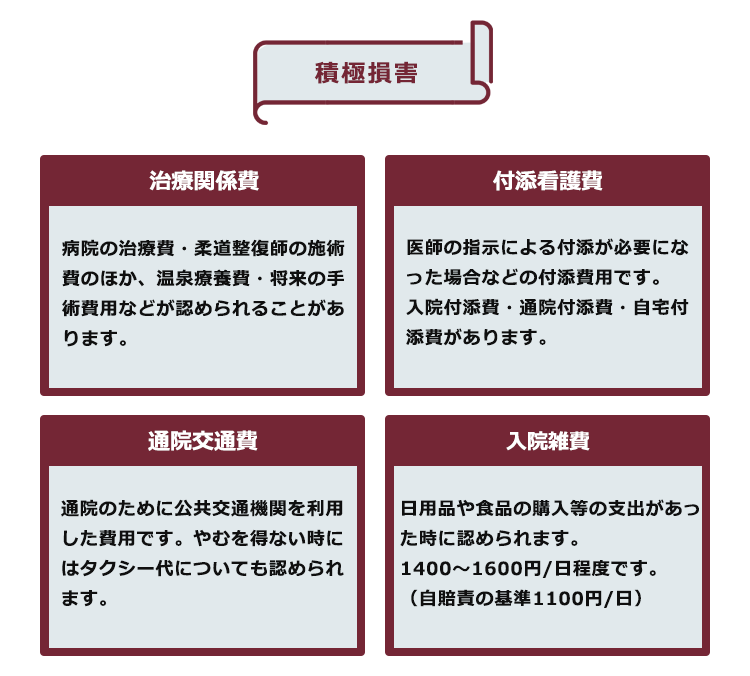 積極損害

治療関係費

病院の治療費・柔道整復師の施術費のほか、温泉療養費・将来の手術費用などが認められることがあります。

付添看護費

医師の指示による付添が必要になった場合などの付添費用です。
入院付添費・通院付添費・自宅付添費があります。

通院交通費

通院のために公共交通機関を利用した費用です。やむを得ない時にはタクシー代についても認められます。

入院雑費

日用品や食品の購入等の支出があった時に認められます。
1400～1600円/日程度です。
（自賠責の基準1100円/日）